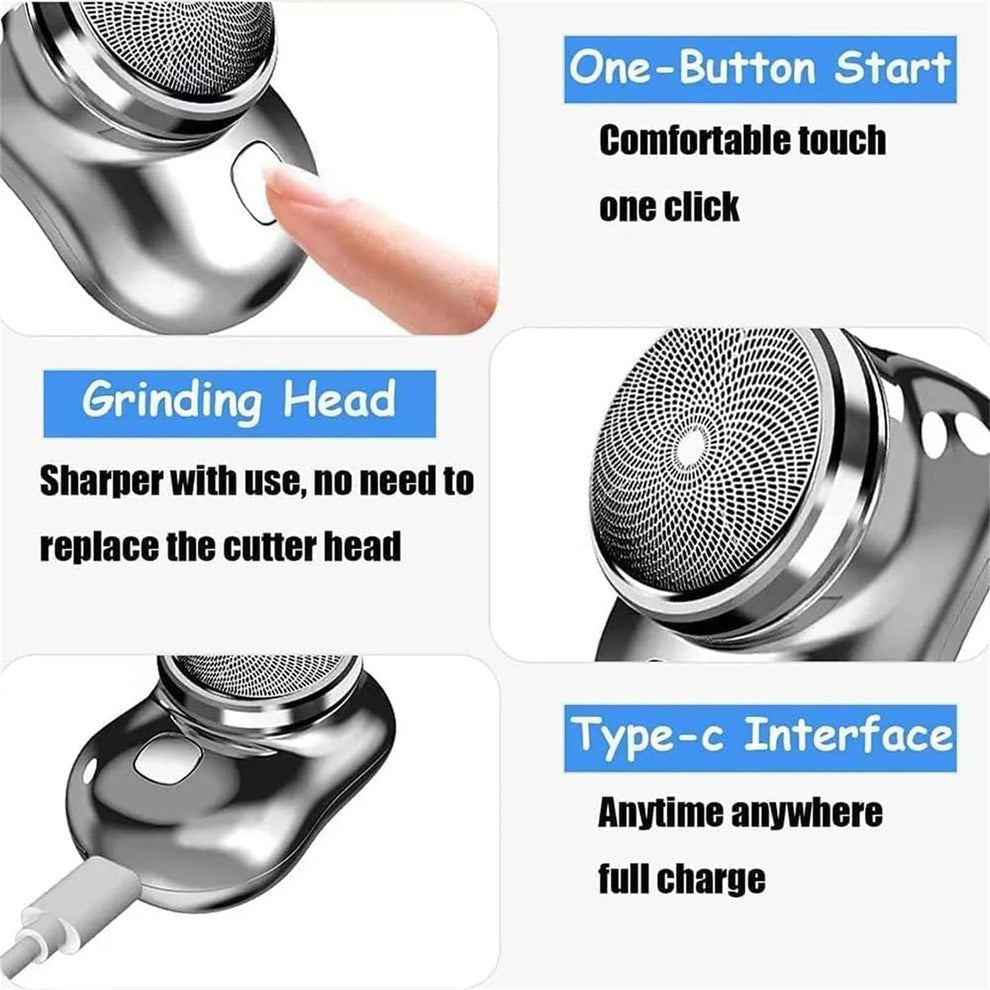 One-Button Start

Comfortable touch one click

Grinding Head

Sharper with use, no need to replace the cutter head

Type-c Interface

Anytime anywhere full charge